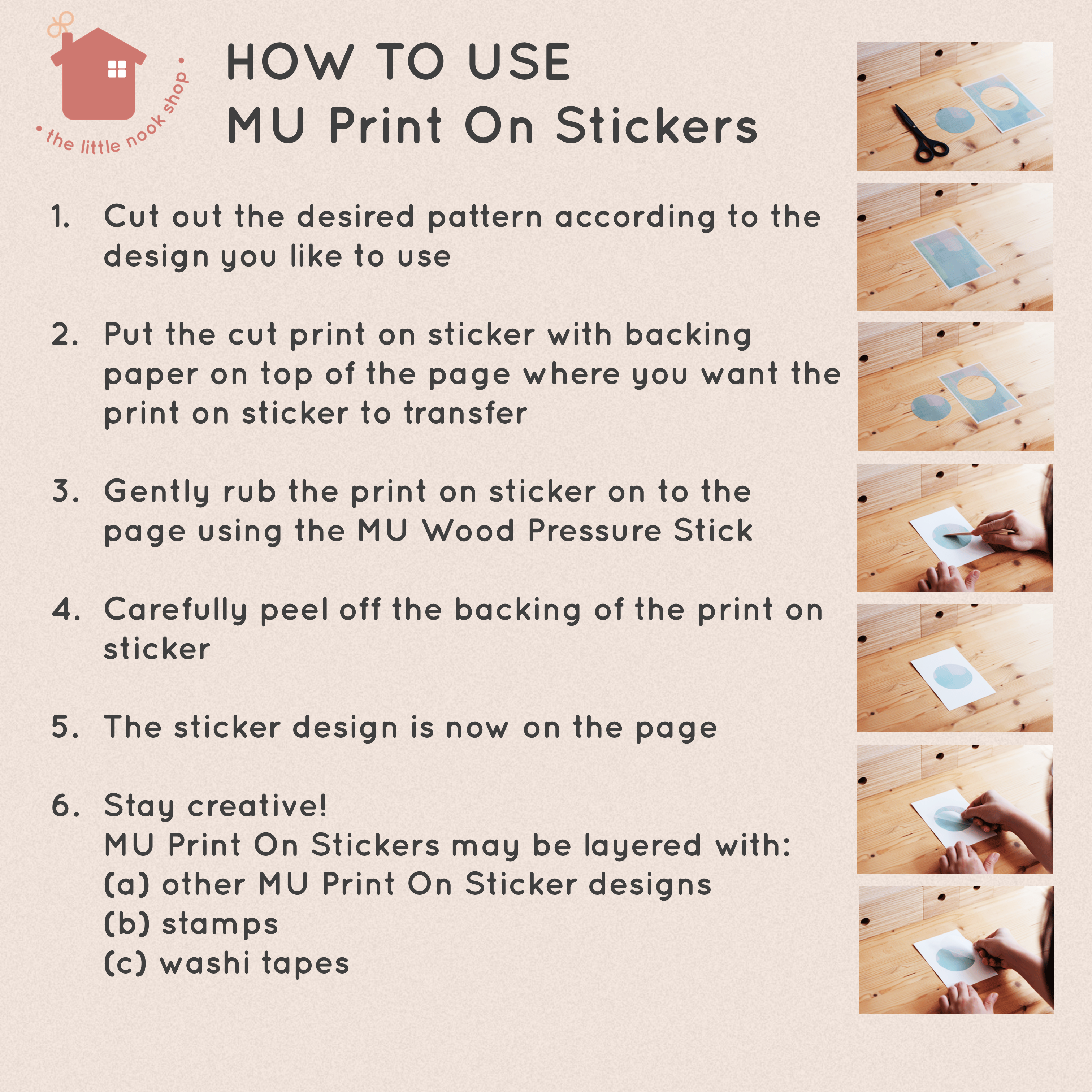 • the little nook shop •

HOW TO USE
MU Print On Stickers

1. Cut out the desired pattern according to the design you like to use

2. Put the cut print on sticker with backing paper on top of the page where you want the print on sticker to transfer

3. Gently rub the print on sticker on to the page using the MU Wood Pressure Stick

4. Carefully peel off the backing of the print on sticker

5. The sticker design is now on the page

6. Stay creative!
MU Print On Stickers may be layered with:
(a) other MU Print On Sticker designs
(b) stamps
(c) washi tapes